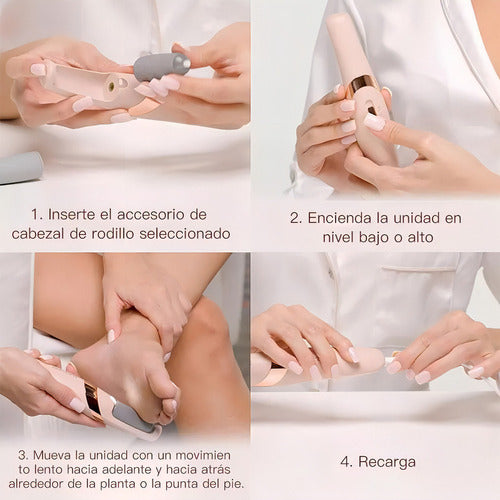 1. Inserte el accesorio de cabezal de rodillo seleccionado

2. Encienda la unidad en nivel bajo o alto

3. Mueva la unidad con un movimien to lento hacia adelante y hacia atrás alrededor de la planta o la punta del pie.

4. Recarga