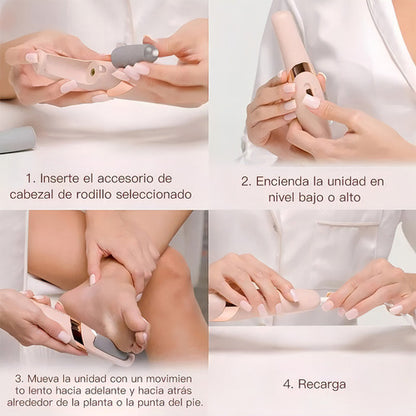 1. Inserte el accesorio de cabezal de rodillo seleccionado

2. Encienda la unidad en nivel bajo o alto

3. Mueva la unidad con un movimien to lento hacia adelante y hacia atrás alrededor de la planta o la punta del pie.

4. Recarga